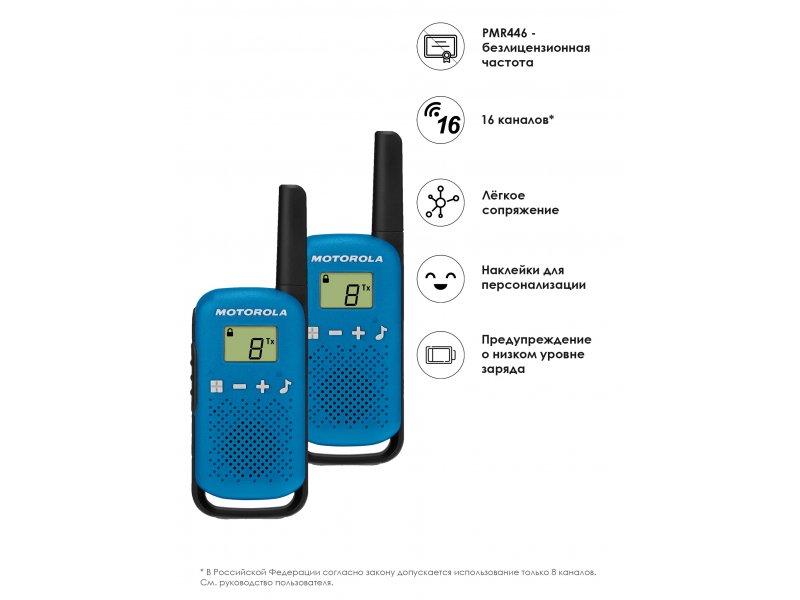 PMR446 - безлицензионная частота

16

16 каналов*

Лёгкое сопряжение

Наклейки для персонализации

Предупреждение о низком уровне заряда

MOTOROLA

8 Tx

MOTOROLA

8 Tx

* В Российской Федерации согласно закону допускается использование только 8 каналов. См. руководство пользователя.