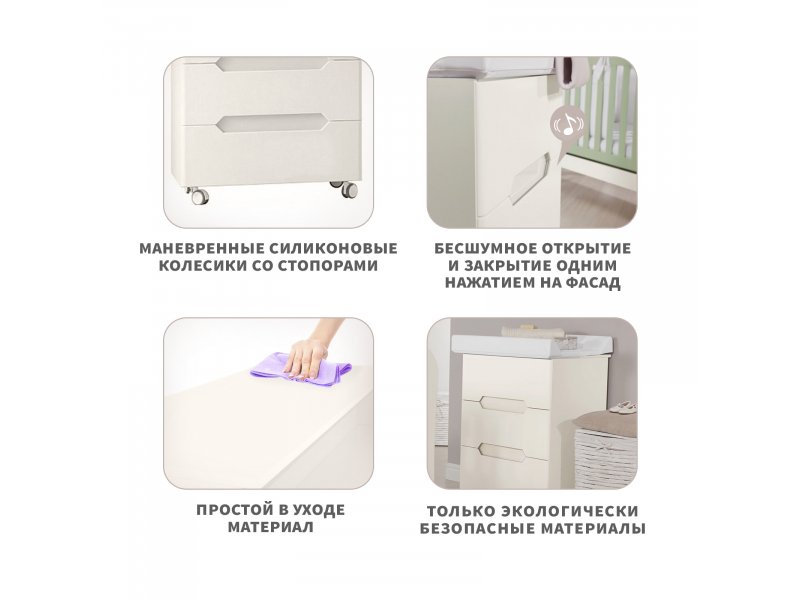 МАНЕВРЕННЫЕ СИЛИКОНОВЫЕ КОЛЕСИКИ СО СТОПОРАМИ

БЕСШУМНОЕ ОТКРЫТИЕ И ЗАКРЫТИЕ ОДНИМ НАЖАТИЕМ НА ФАСАД

ПРОСТОЙ В УХОДЕ МАТЕРИАЛ

ТОЛЬКО ЭКОЛОГИЧЕСКИ БЕЗОПАСНЫЕ МАТЕРИАЛЫ