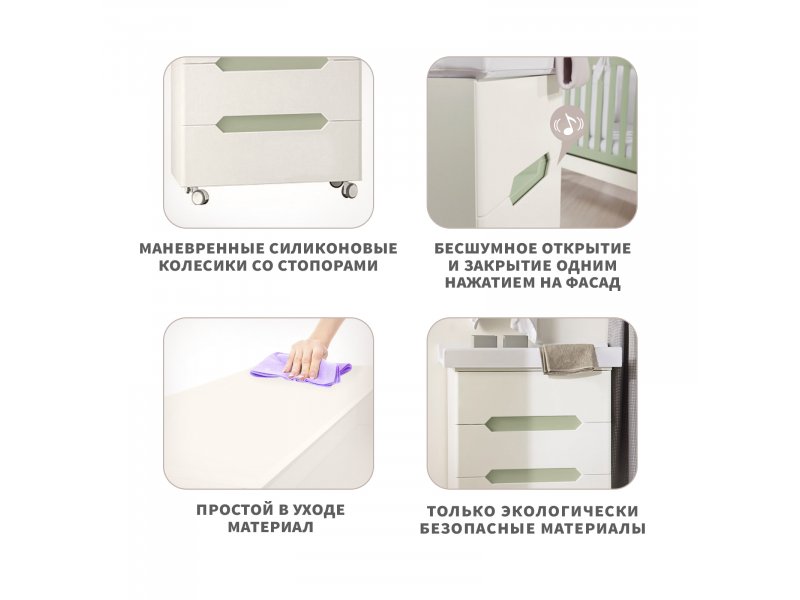 МАНЕВРЕННЫЕ СИЛИКОНОВЫЕ КОЛЕСИКИ СО СТОПОРАМИ

БЕСШУМНОЕ ОТКРЫТИЕ И ЗАКРЫТИЕ ОДНИМ НАЖАТИЕМ НА ФАСАД

ПРОСТОЙ В УХОДЕ МАТЕРИАЛ

ТОЛЬКО ЭКОЛОГИЧЕСКИ БЕЗОПАСНЫЕ МАТЕРИАЛЫ