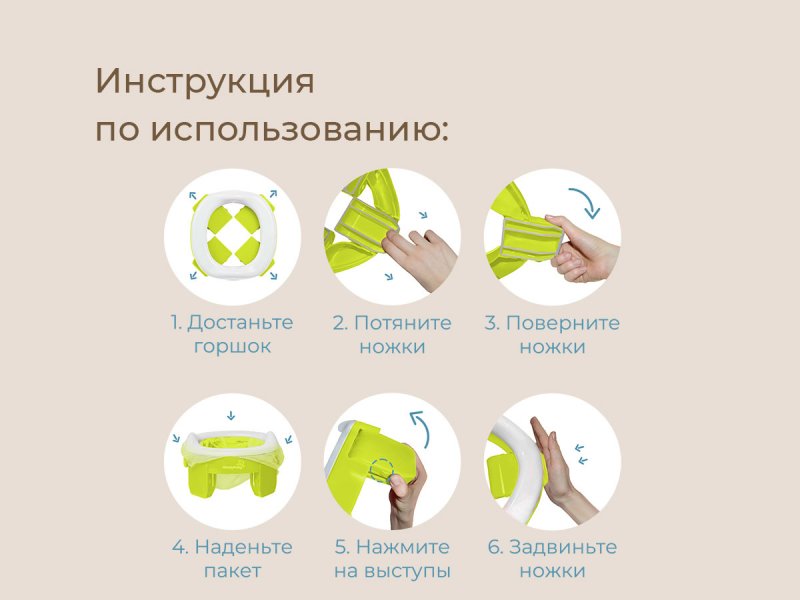 Инструкция
по использованию:

1. Достаньте горшок

2. Потяните ножки

3. Поверните ножки

4. Наденьте пакет

5. Нажмите на выступы

6. Задвиньте ножки