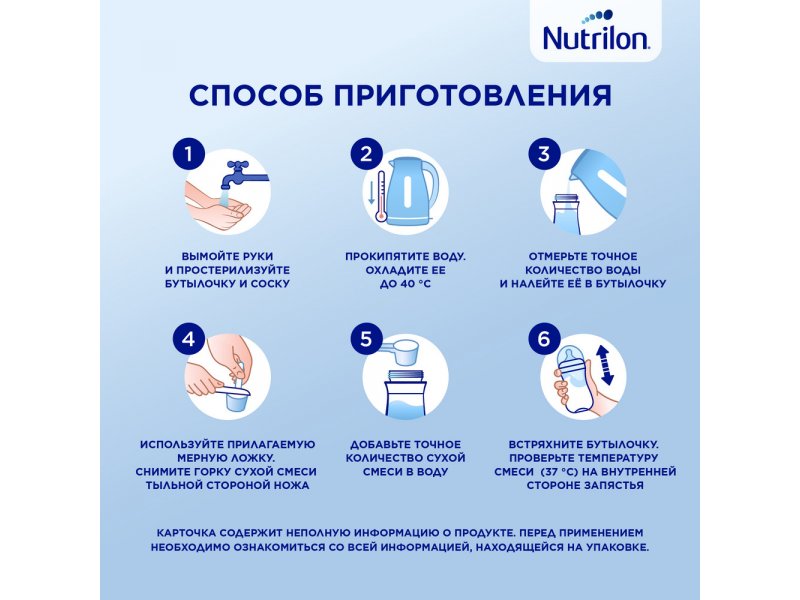 Nutrilon

СПОСОБ ПРИГОТОВЛЕНИЯ

1

ВЫМОЙТЕ РУКИ И ПРОСТЕРИЛИЗУЙТЕ БУТЫЛОЧКУ И СОСКУ

2

ПРОКИПЯТИТЕ ВОДУ. ОХЛАДИТЕ ЕЕ ДО 40 °С

3

ОТМЕРЬТЕ ТОЧНОЕ КОЛИЧЕСТВО ВОДЫ И НАЛЕЙТЕ ЕЁ В БУТЫЛОЧКУ

4

ИСПОЛЬЗУЙТЕ ПРИЛАГАЕМУЮ МЕРНУЮ ЛОЖКУ. СНИМИТЕ ГОРКУ СУХОЙ СМЕСИ ТЫЛЬНОЙ СТОРОНОЙ НОЖА

5

ДОБАВЬТЕ ТОЧНОЕ КОЛИЧЕСТВО СУХОЙ СМЕСИ В ВОДУ

6

ВСТРЯХНИТЕ БУТЫЛОЧКУ. ПРОВЕРЬТЕ ТЕМПЕРАТУРУ СМЕСИ (37 °С) НА ВНУТРЕННЕЙ СТОРОНЕ ЗАПЯСТЬЯ

КАРТОЧКА СОДЕРЖИТ НЕПОЛНУЮ ИНФОРМАЦИЮ О ПРОДУКТЕ. ПЕРЕД ПРИМЕНЕНИЕМ НЕОБХОДИМО ОЗНАКОМИТЬСЯ СО ВСЕЙ ИНФОРМАЦИЕЙ, НАХОДЯЩЕЙСЯ НА УПАКОВКЕ.