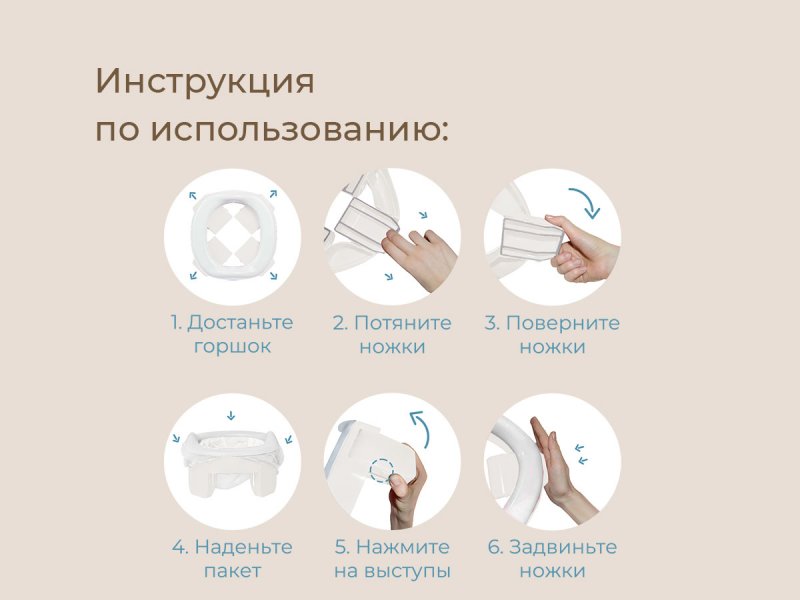 Инструкция по использованию:

1. Достаньте горшок

2. Потяните ножки

3. Поверните ножки

4. Наденьте пакет

5. Нажмите на выступы

6. Задвиньте ножки