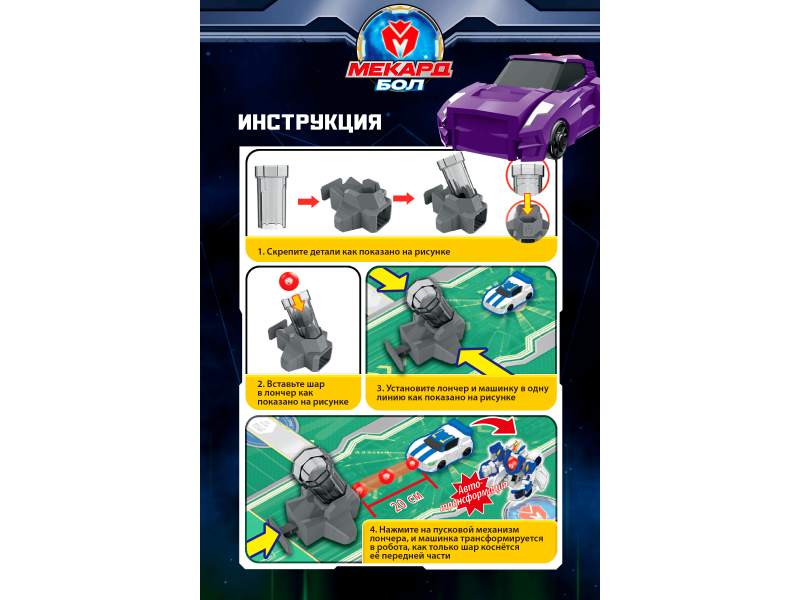 МЕКАРД БОЛ

ИНСТРУКЦИЯ

1. Скрепите детали как показано на рисунке

2. Вставьте шар в лончер как показано на рисунке

3. Установите лончер и машинку в одну линию как показано на рисунке

20 см

Авто-трансформация

4. Нажмите на пусковой механизм лончера, и машинка трансформируется в робота, как только шар коснётся её передней части