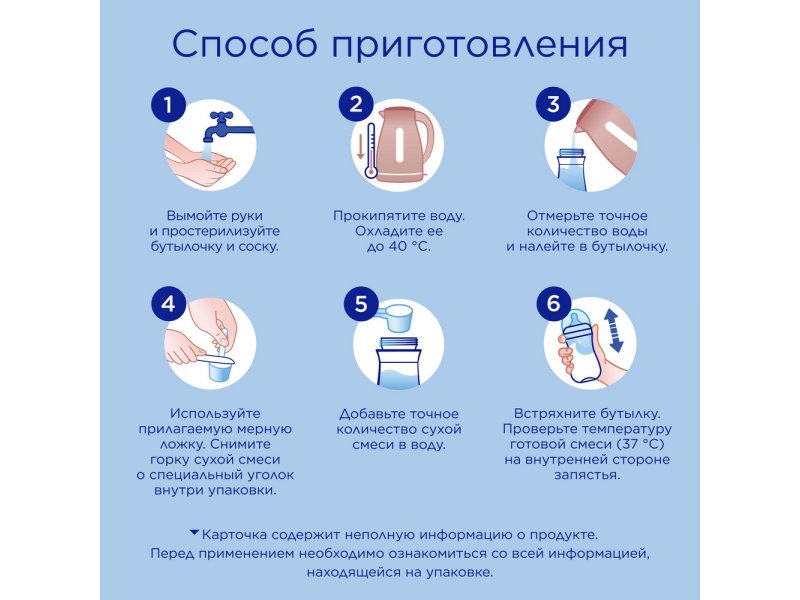 Способ приготовления

1

Вымойте руки и простерилизуйте бутылочку и соску.

2

Прокипятите воду. Охладите ее до 40 °C.

3

Отмерьте точное количество воды и налейте в бутылочку.

4

Используйте прилагаемую мерную ложку. Снимите горку сухой смеси о специальный уголок внутри упаковки.

5

Добавьте точное количество сухой смеси в воду.

6

Встряхните бутылку. Проверьте температуру готовой смеси (37 °C) на внутренней стороне запястья.

Карточка содержит неполную информацию о продукте. Перед применением необходимо ознакомиться со всей информацией, находящейся на упаковке.