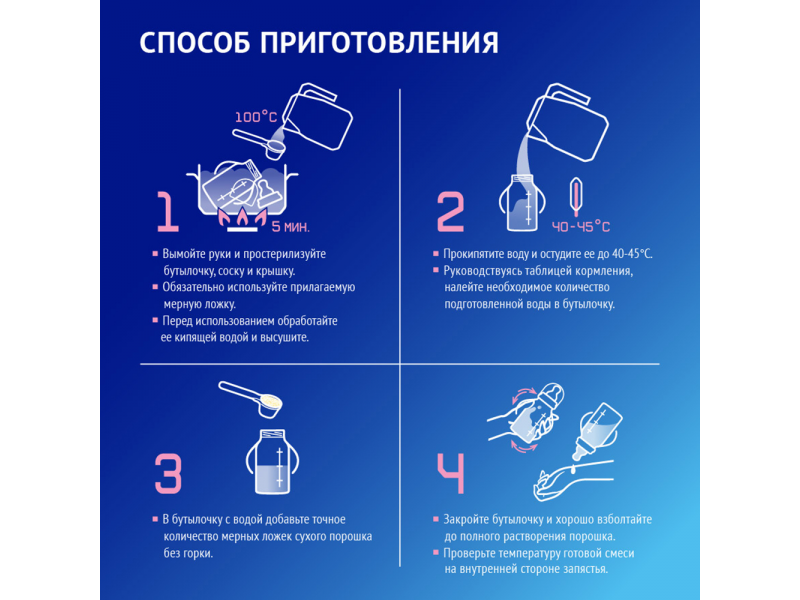 СПОСОБ ПРИГОТОВЛЕНИЯ

100°C

1

5 МИН.

▪ Вымойте руки и простерилизуйте бутылочку, соску и крышку.
▪ Обязательно используйте прилагаемую мерную ложку.
▪ Перед использованием обработайте ее кипящей водой и высушите.

2

40-45°C

▪ Прокипятите воду и остудите ее до 40-45°C.
▪ Руководствуясь таблицей кормления, налейте необходимое количество подготовленной воды в бутылочку.

3

▪ В бутылочку с водой добавьте точное количество мерных ложек сухого порошка без горки.

4

▪ Закройте бутылочку и хорошо взболтайте до полного растворения порошка.
▪ Проверьте температуру готовой смеси на внутренней стороне запястья.