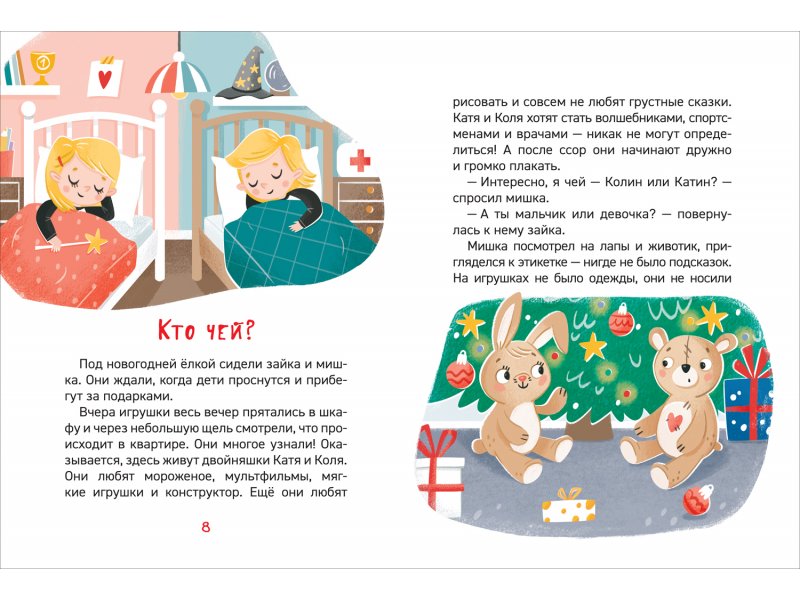 Кто чей?

Под новогодней ёлкой сидели зайка и мишка. Они ждали, когда дети проснутся и прибегут за подарками.

Вчера игрушки весь вечер прятались в шкафу и через небольшую щель смотрели, что происходит в квартире. Они многое узнали! Оказывается, здесь живут двойняшки Катя и Коля. Они любят мороженое, мультфильмы, мягкие игрушки и конструктор. Ещё они любят

8

рисовать и совсем не любят грустные сказки. Катя и Коля хотят стать волшебниками, спортсменами и врачами — никак не могут определиться! А после ссор они начинают дружно и громко плакать.

— Интересно, я чей — Колин или Катин? — спросил мишка.

— А ты мальчик или девочка? — повернулась к нему зайка.

Мишка посмотрел на лапы и животик, пригляделся к этикетке — нигде не было подсказок. На игрушках не было одежды, они не носили